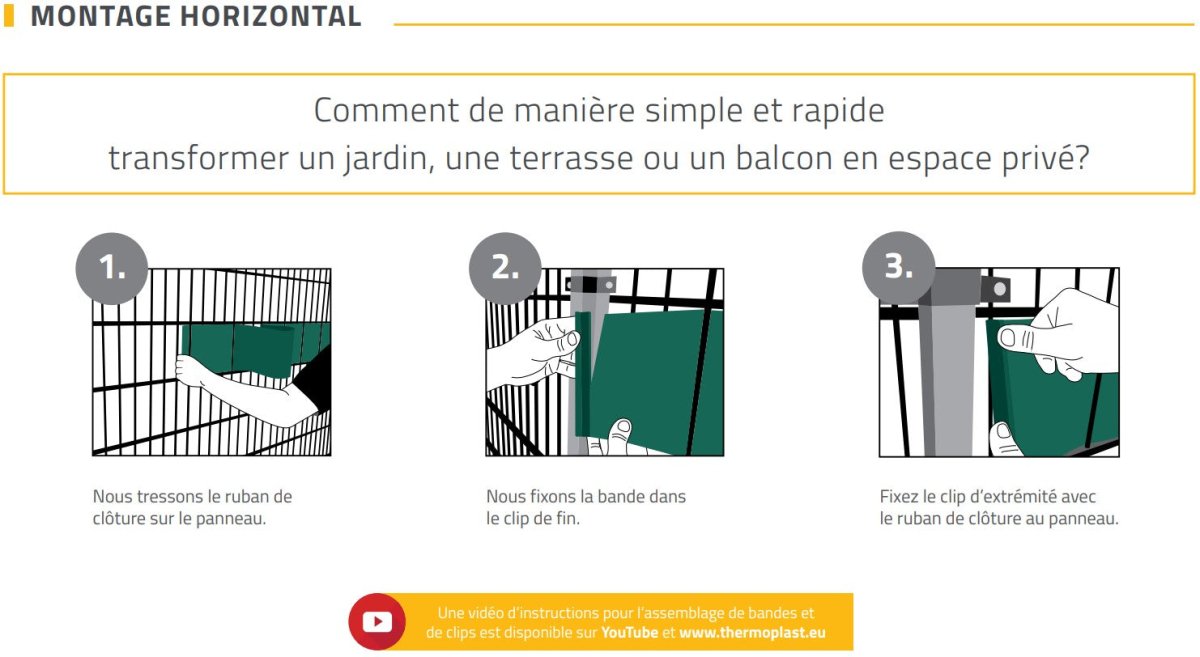 MONTAGE HORIZONTAL

Comment de manière simple et rapide transformer un jardin, une terrasse ou un balcon en espace privé?

1.

Nous tressons le ruban de clôture sur le panneau.

2.

Nous fixons la bande dans le clip de fin.

3.

Fixez le clip d'extrémité avec le ruban de clôture au panneau.

Une vidéo d'instructions pour l'assemblage de bandes et de clips est disponible sur YouTube et www.thermoplast.eu